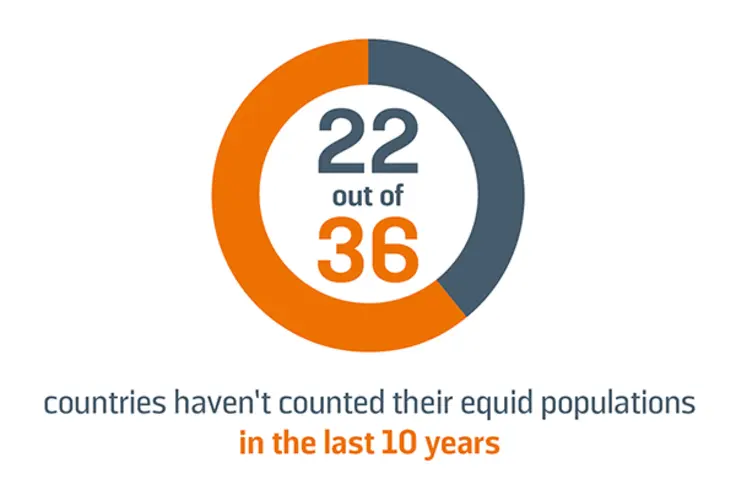 22
out of
36

countries haven't counted their equid populations
in the last 10 years